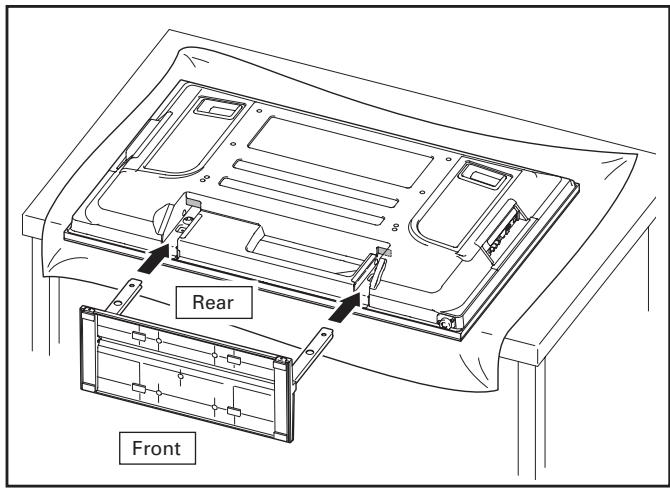 Rear

Front