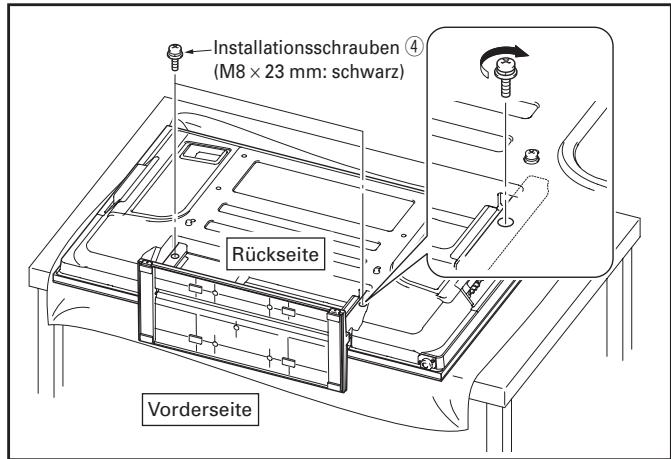 Installationsschrauben ④
(M8 × 23 mm: schwarz)

Rückseite

Vorderseite