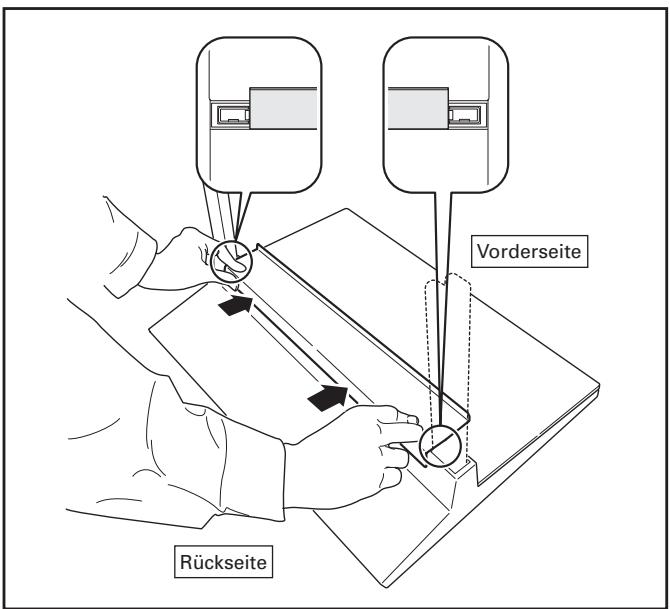 Vorderseite

Rückseite