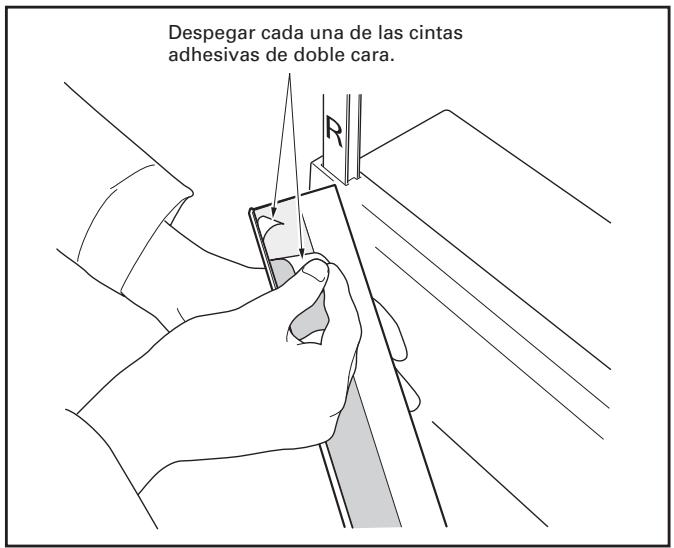 Despegar cada una de las cintas adhesivas de doble cara.

R