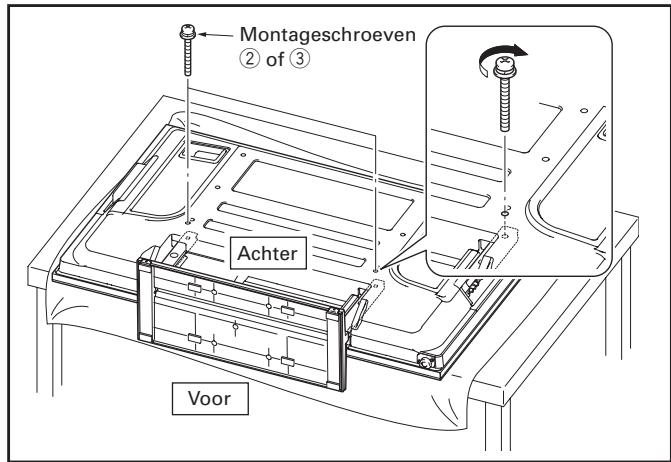 Montageschroeven
② of ③

Achter

Voor