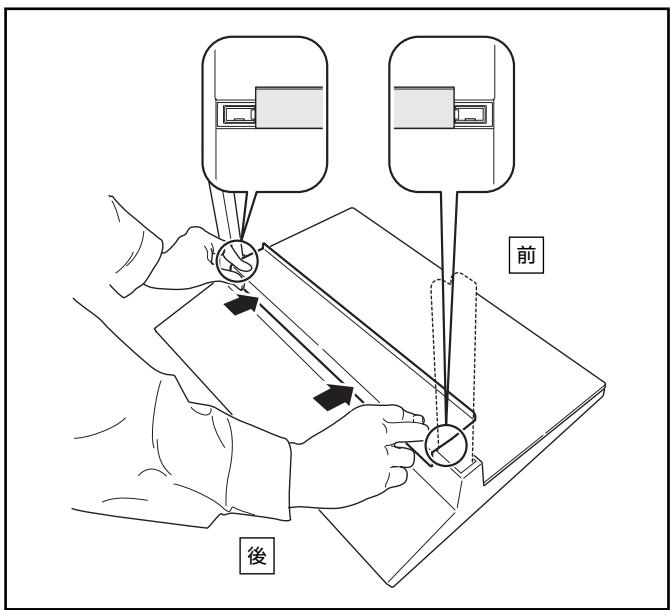 前

後