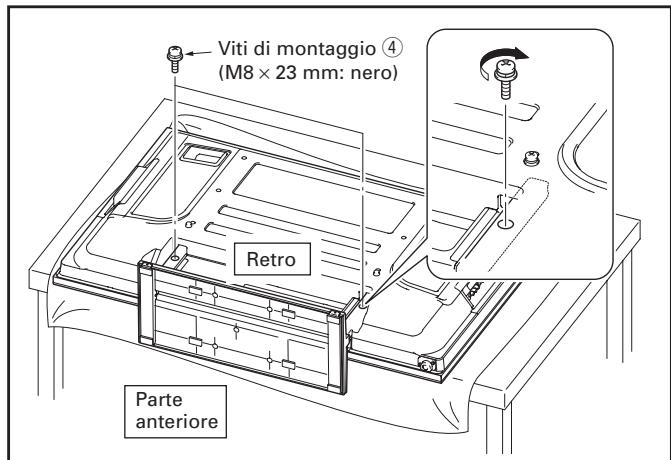 Viti di montaggio ④
(M8 × 23 mm: nero)

Retro

Parte anteriore