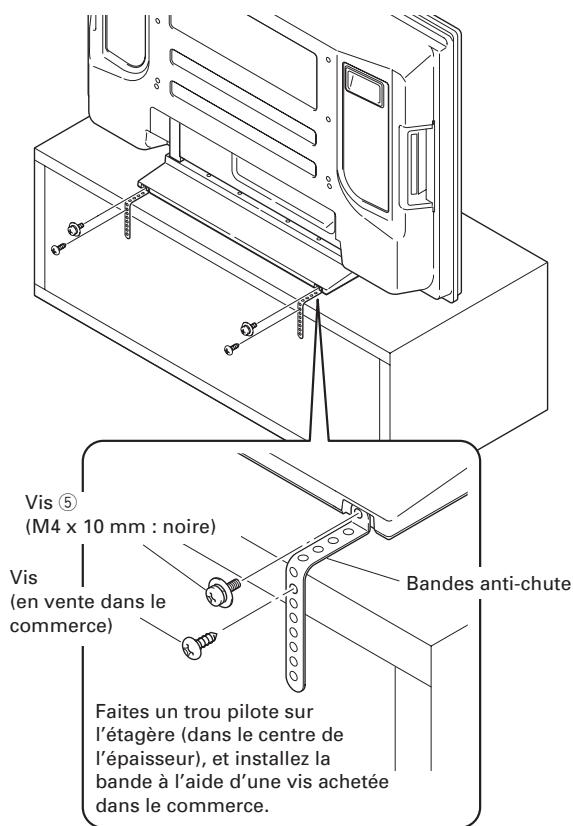 Vis ⑤
(M4 x 10 mm : noire)

Vis
(en vente dans le commerce)

Bandes anti-chute

Faites un trou pilote sur l'étagère (dans le centre de l'épaisseur), et installez la bande à l'aide d'une vis achetée dans le commerce.