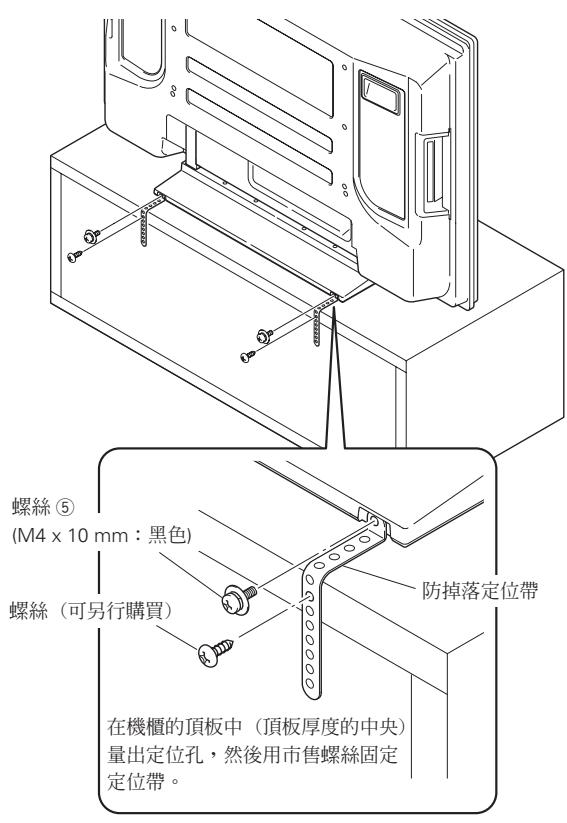 螺絲 ⑤
(M4 x 10 mm：黑色)

螺絲（可另行購買）

防掉落定位帶

在機櫃的頂板中（頂板厚度的中央）量出定位孔，然後用市售螺絲固定定位帶。