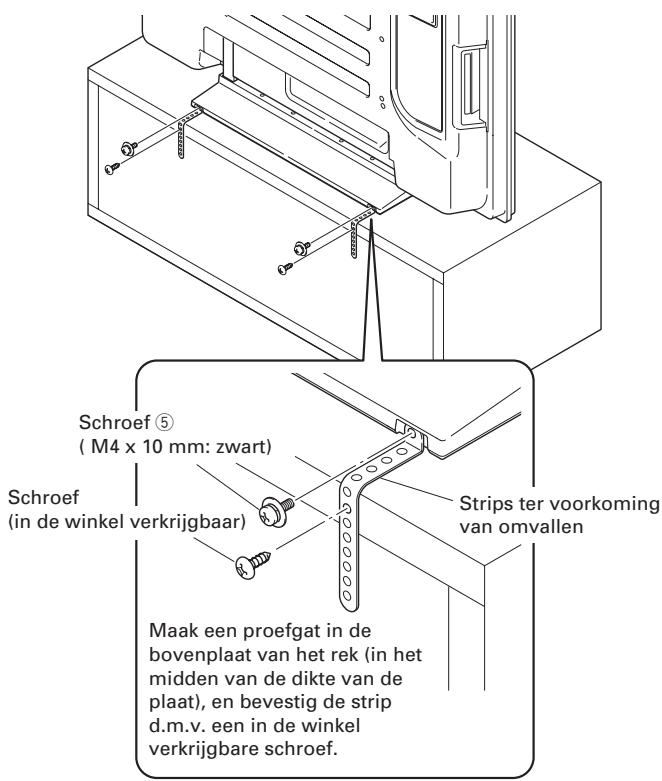 Schroef ⑤
( M4 x 10 mm: zwart)

Schroef
(in de winkel verkrijgbaar)

Strips ter voorkoming van omvallen

Maak een proefgat in de bovenplaat van het rek (in het midden van de dikte van de plaat), en bevestig de strip d.m.v. een in de winkel verkrijgbare schroef.