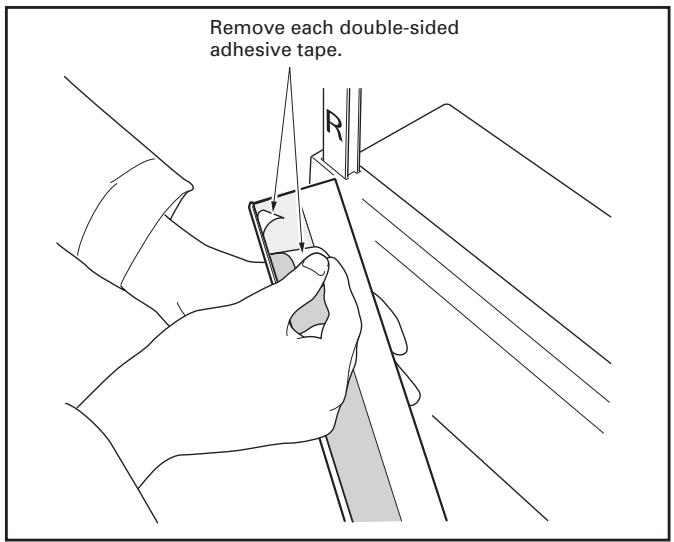 Remove each double-sided adhesive tape.

R