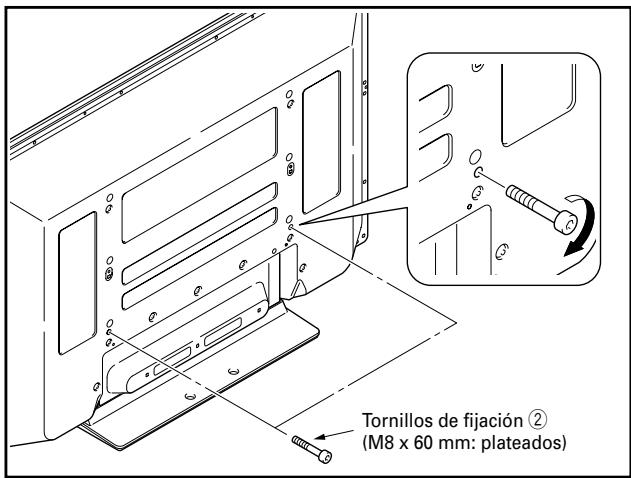 Tornillos de fijación ②
(M8 x 60 mm: plateados)