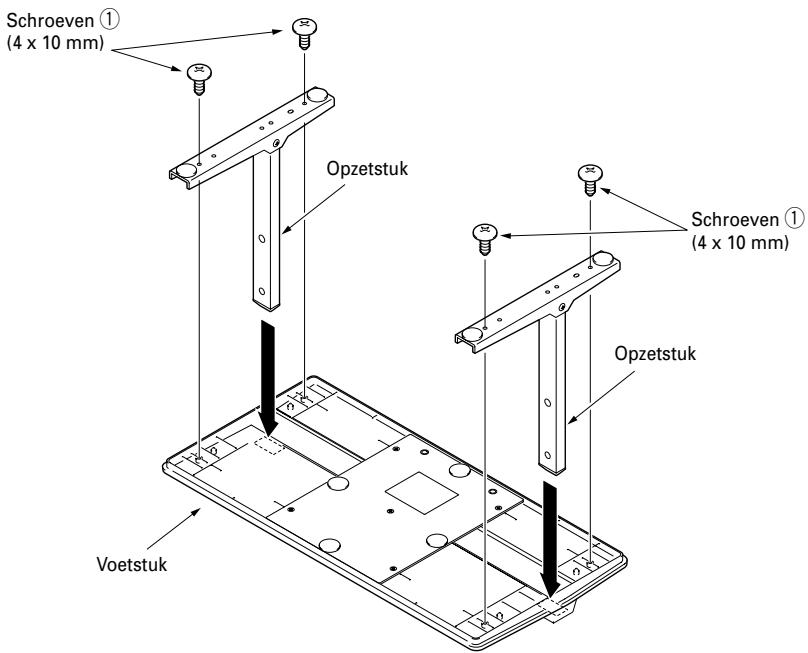 Schroeven ①
(4 x 10 mm)

Opzetstuk

Schroeven ①
(4 x 10 mm)

Opzetstuk

Voetstuk