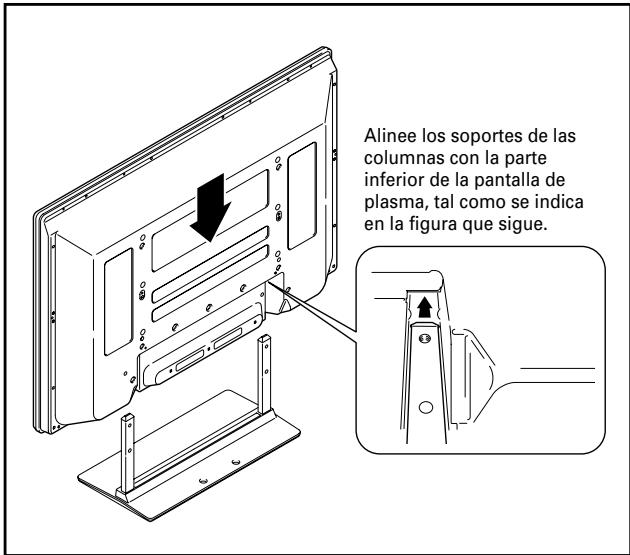 Alinee los soportes de las columnas con la parte inferior de la pantalla de plasma, tal como se indica en la figura que sigue.