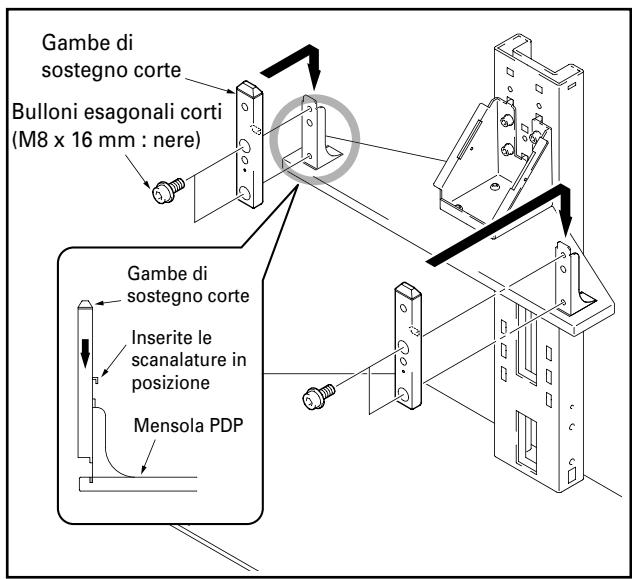 Gambe di sostegno corte

Bulloni esagonali corti (M8 x 16 mm : nere)

Gambe di sostegno corte

Inserite le scanalature in posizione

Mensola PDP