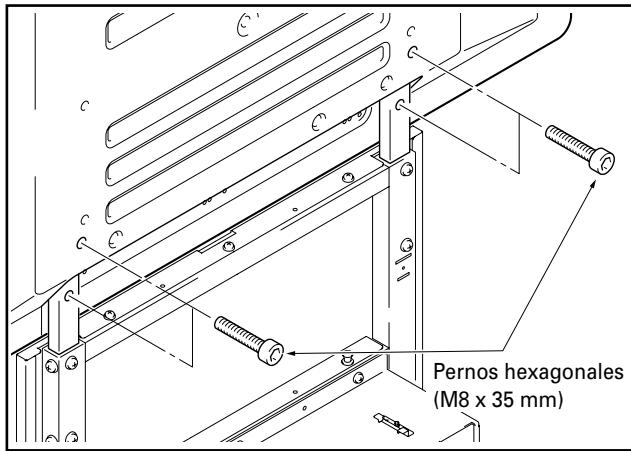 Pernos hexagonales
(M8 x 35 mm)