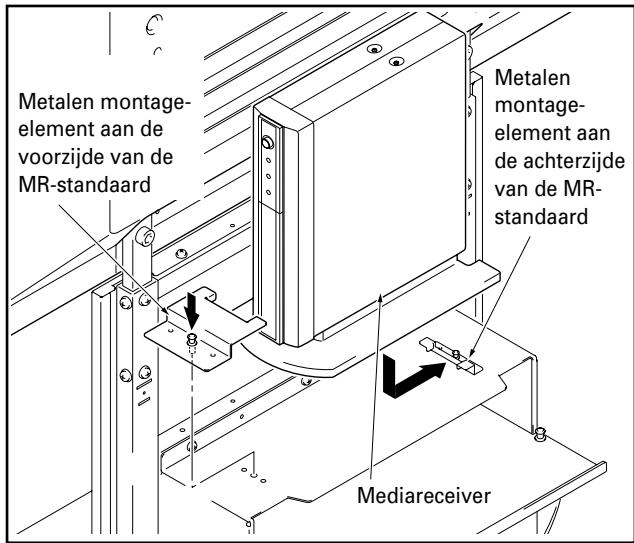 Metalen montage-element aan de voorzijde van de MR-standaard

Metalen montage-element aan de achterzijde van de MR-standaard

Mediareceiver