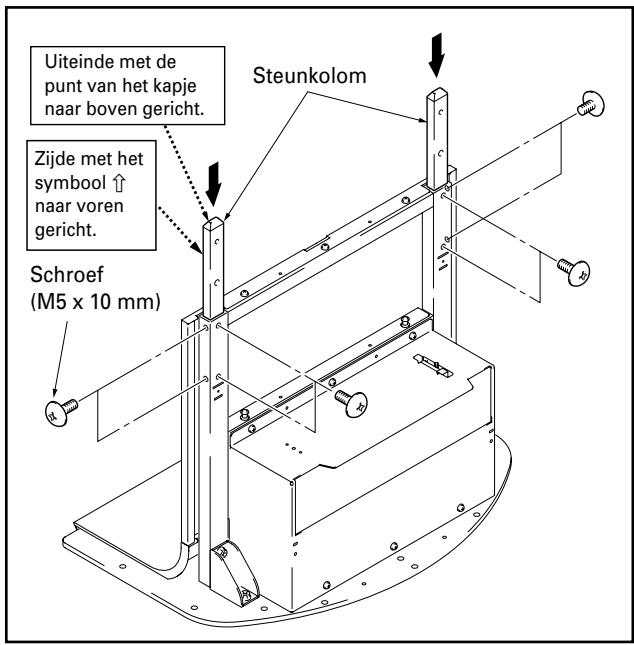 Uiteinde met de punt van het kapje naar boven gericht.

Steunkolom

Zijde met het symbool ⇧ naar voren gericht.

Schroef
(M5 x 10 mm)