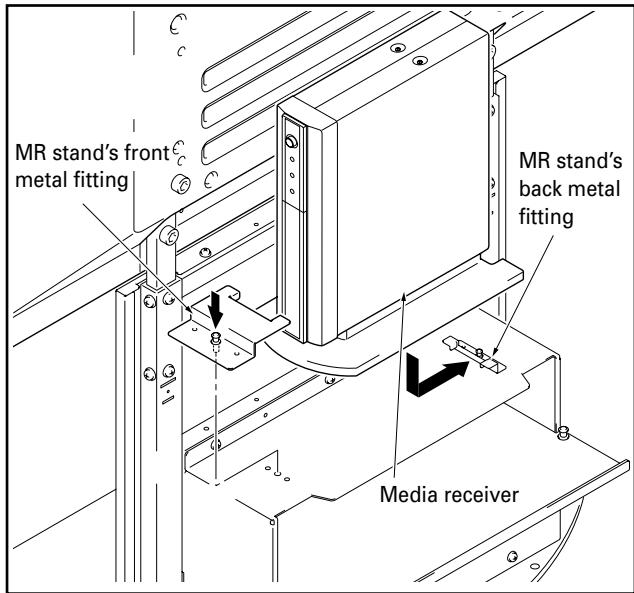 MR stand's front metal fitting

MR stand's back metal fitting

Media receiver