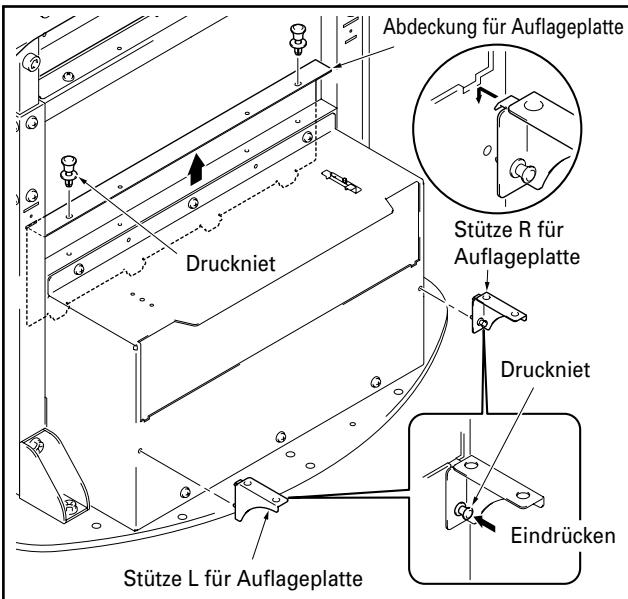 Abdeckung für Auflageplatte

Druckniet

Stütze R für Auflageplatte

Druckniet

Eindrücken

Stütze L für Auflageplatte