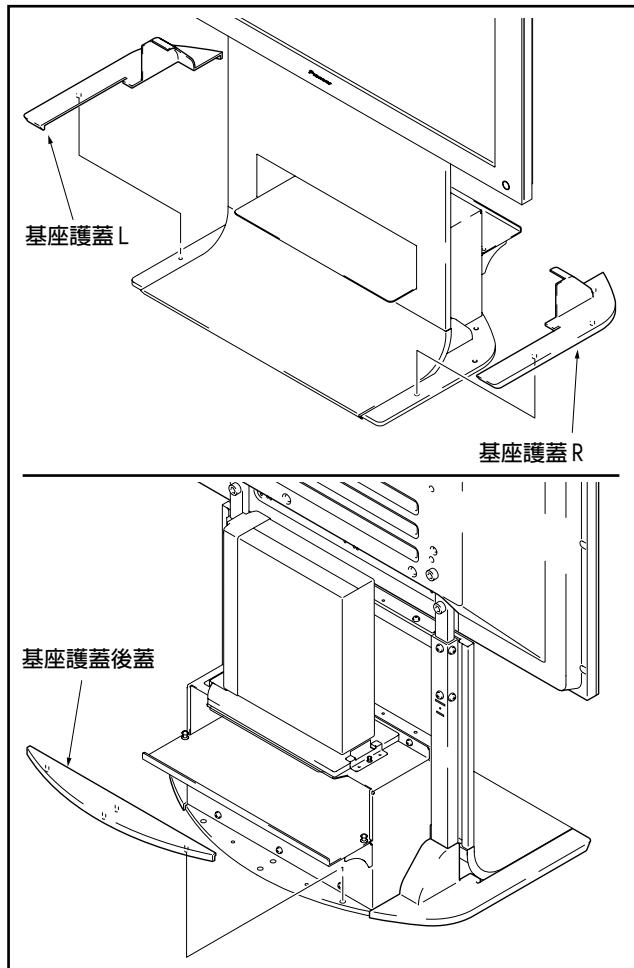 基座護蓋 L

基座護蓋 R

基座護蓋後蓋