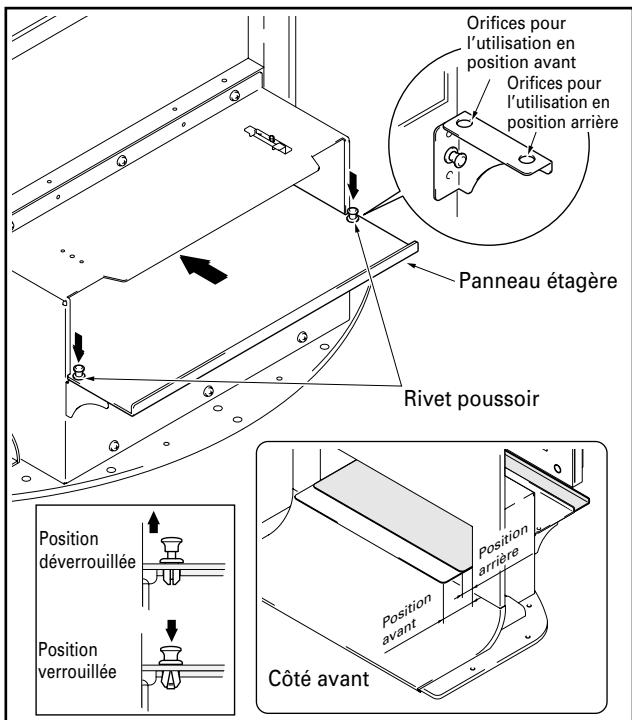 Orifices pour l'utilisation en position avant

Orifices pour l'utilisation en position arrière

Panneau étagère

Rivet poussoir

Position déverrouillée

Position verrouillée

Position arrière

Position avant

Côté avant