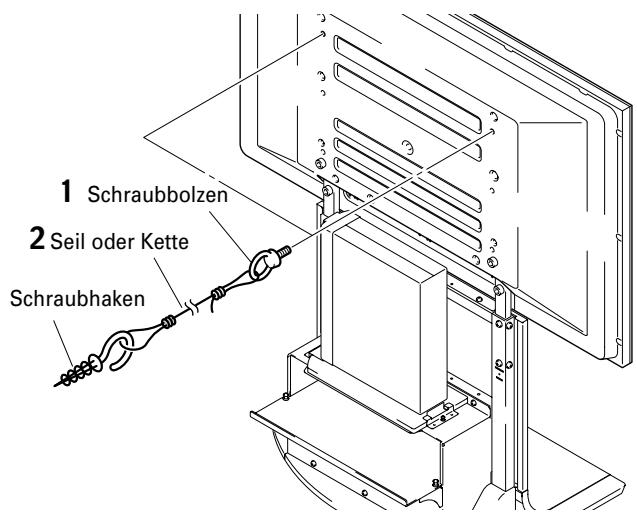 1 Schraubbolzen
2 Seil oder Kette
Schraubhaken