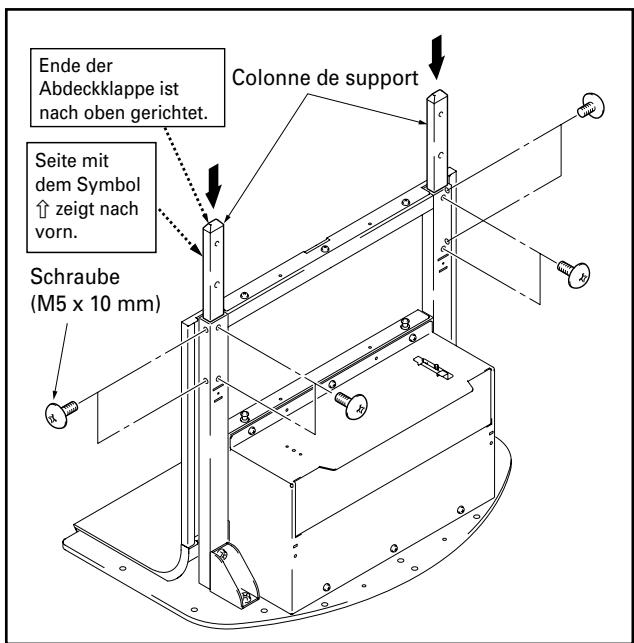 Ende der Abdeckklappe ist nach oben gerichtet.

Colonne de support

Seite mit dem Symbol ⇧ zeigt nach vorn.

Schraube (M5 x 10 mm)