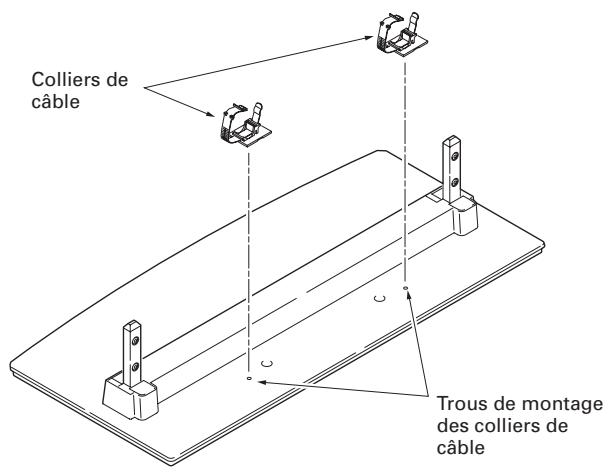 Colliers de câble

Trous de montage des colliers de câble