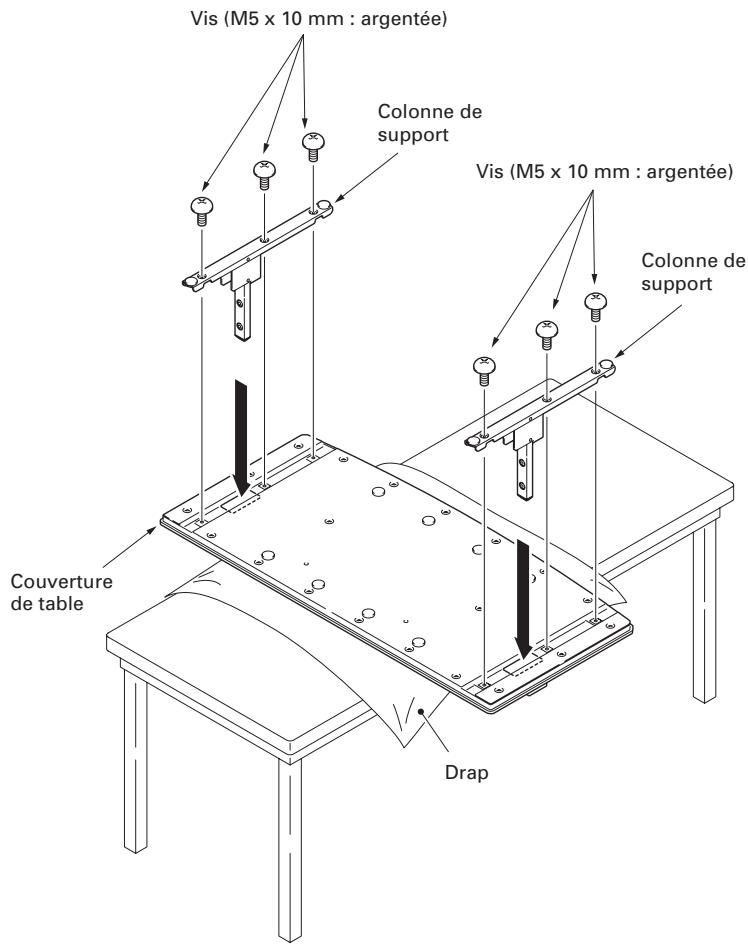 Vis (M5 x 10 mm : argentée)

Colonne de support

Vis (M5 x 10 mm : argentée)

Colonne de support

Couverture de table

Drap