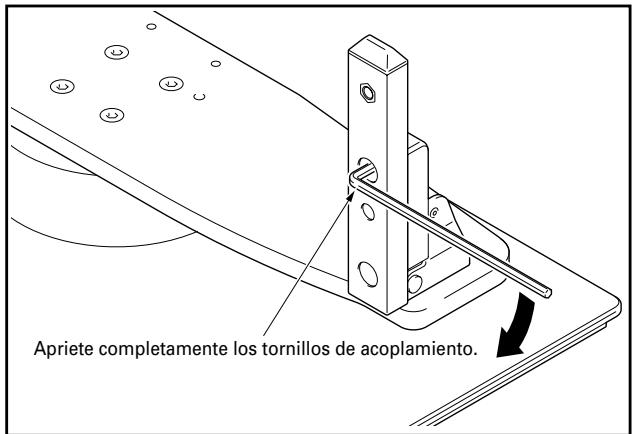 Apriete completamente los tornillos de acoplamiento.