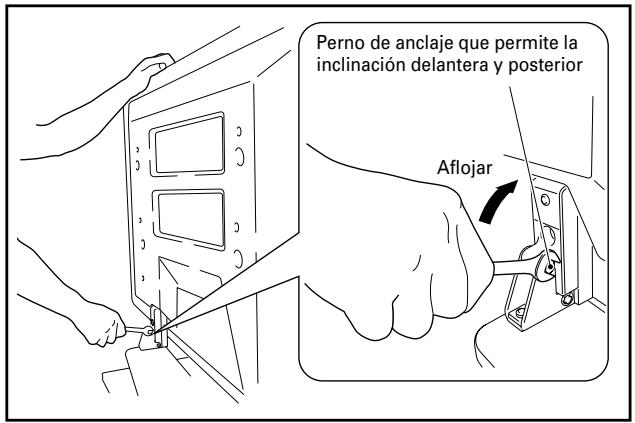 Perno de anclaje que permite la inclinación delantera y posterior

Aflojar