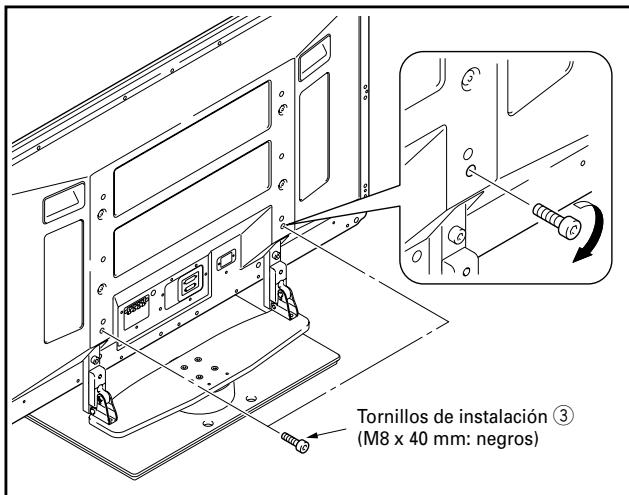 Tornillos de instalación ③
(M8 x 40 mm: negros)