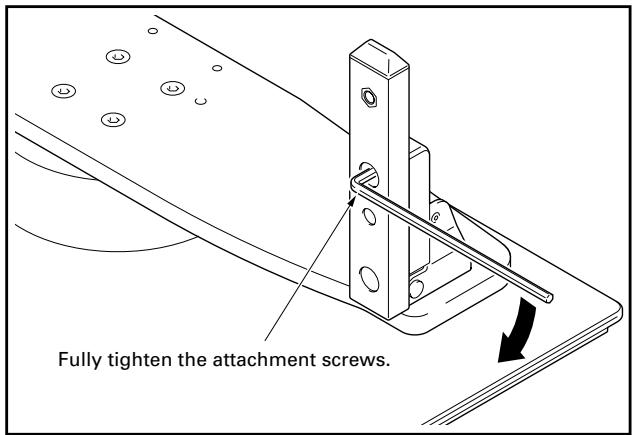 Fully tighten the attachment screws.