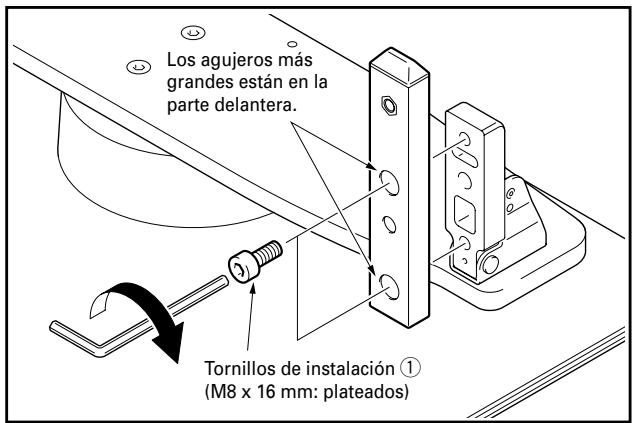 Los agujeros más grandes están en la parte delantera.

Tornillos de instalación ①
(M8 x 16 mm: plateados)