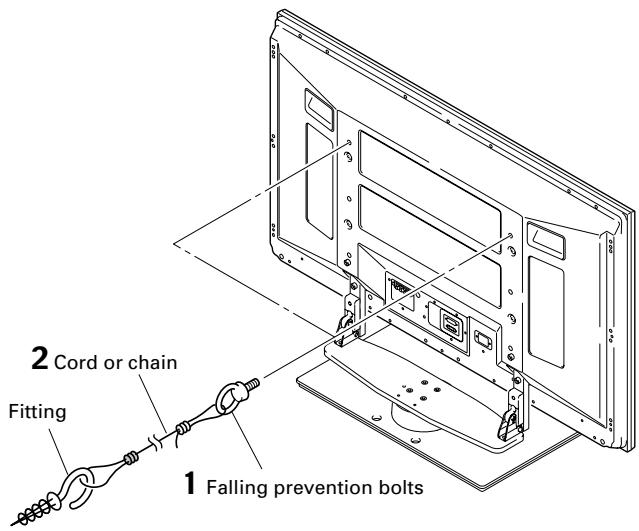 2 Cord or chain

Fitting

1 Falling prevention bolts