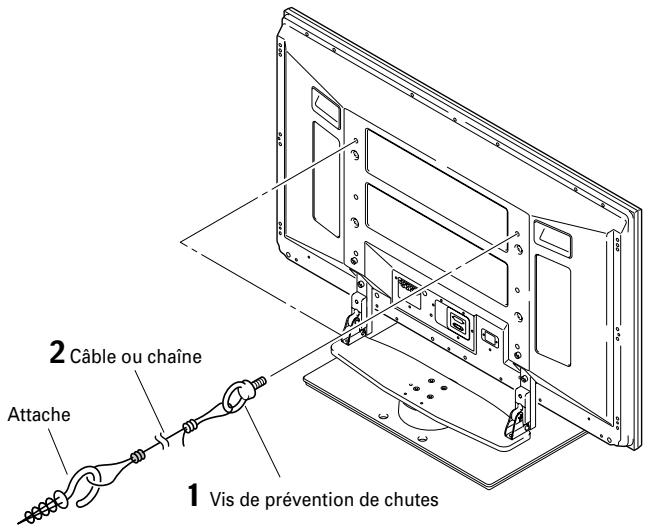 2 Câble ou chaîne

Attache

1 Vis de prévention de chutes