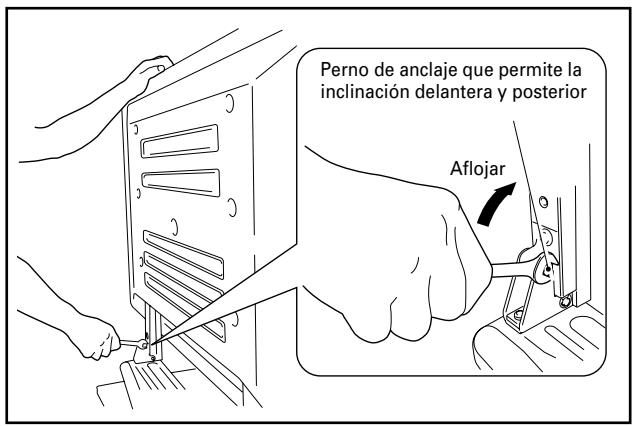 Perno de anclaje que permite la inclinación delantera y posterior

Aflojar