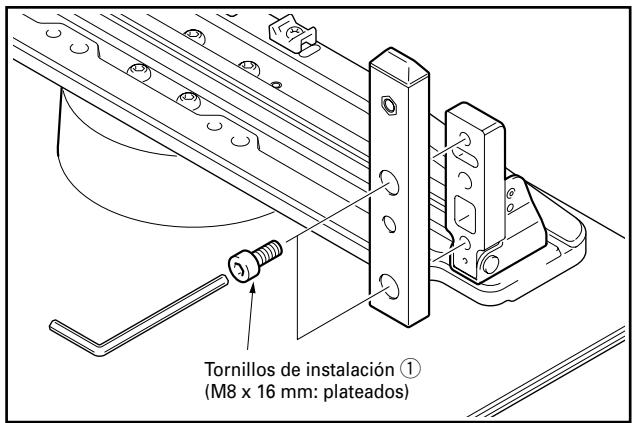 Tornillos de instalación ①
(M8 x 16 mm: plateados)