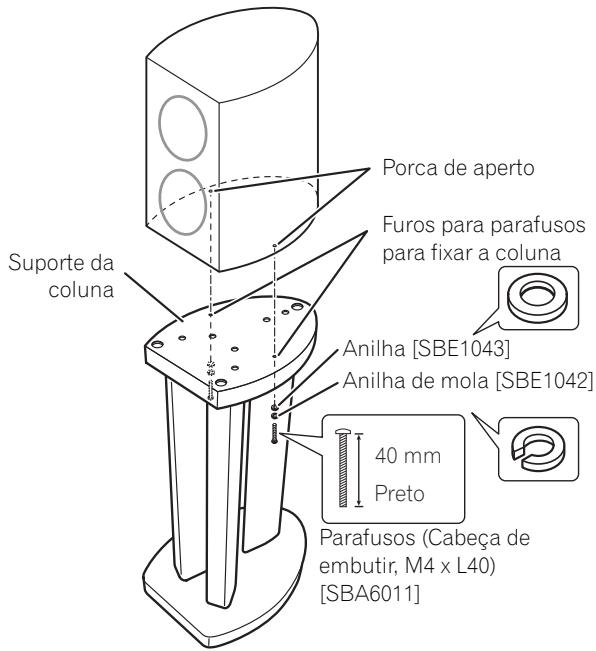 Porca de aperto

Furos para parafusos para fixar a coluna

Suporte da coluna

Anilha [SBE1043]

Anilha de mola [SBE1042]

40 mm

Preto

Parafusos (Cabeça de embutir, M4 x L40) [SBA6011]