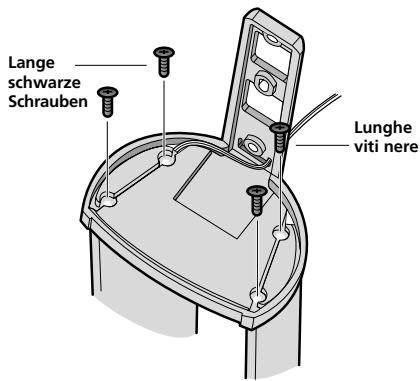 Lange schwarze Schrauben

Lunghe viti nere