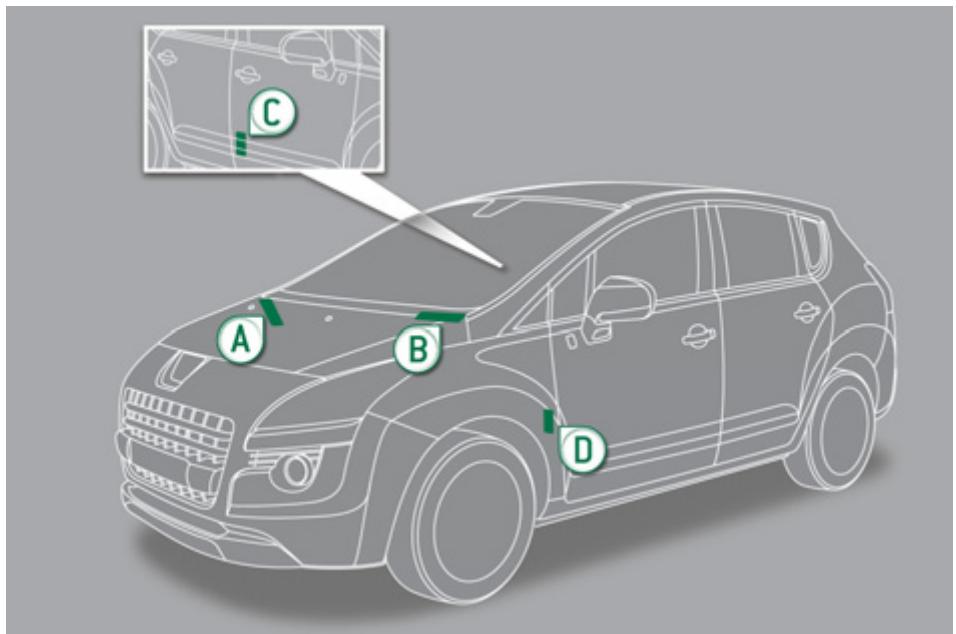 C
A
B
D