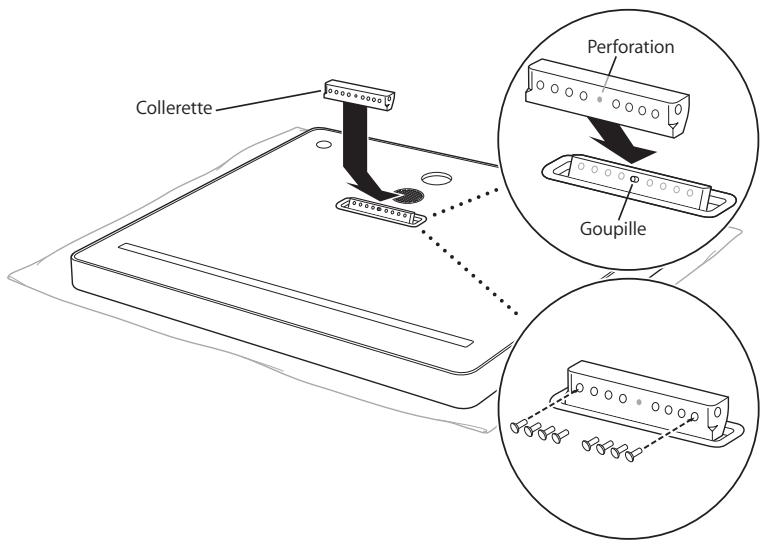 Collerette

Perforation

Goupille