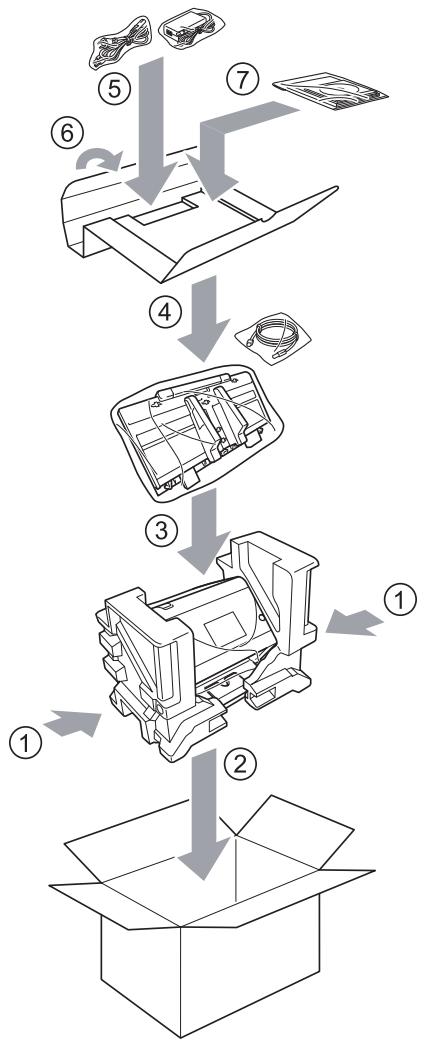 ⑤ ⑦
⑥
④
③
①
①
②