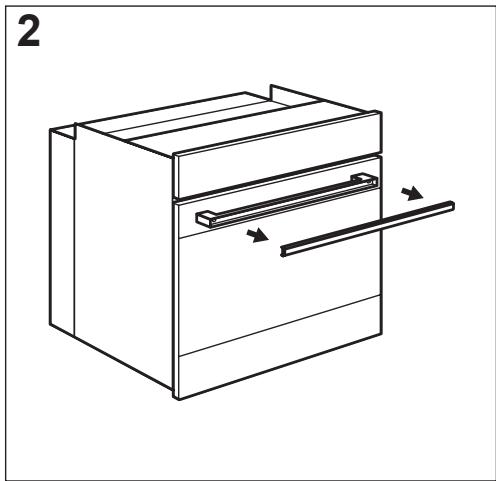 2