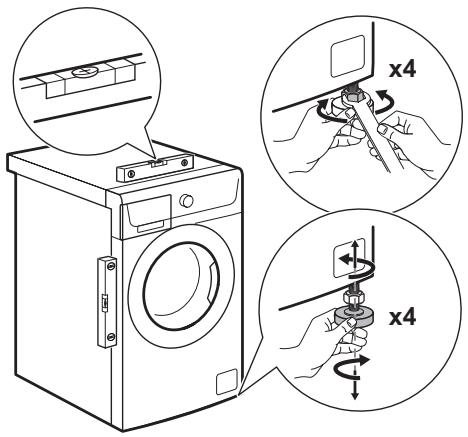 x4

x4