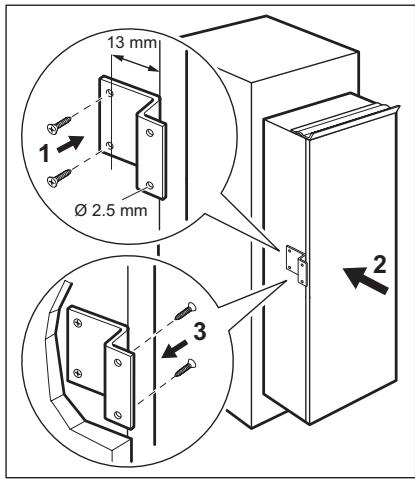 13 mm

1

Ø 2.5 mm

2

3