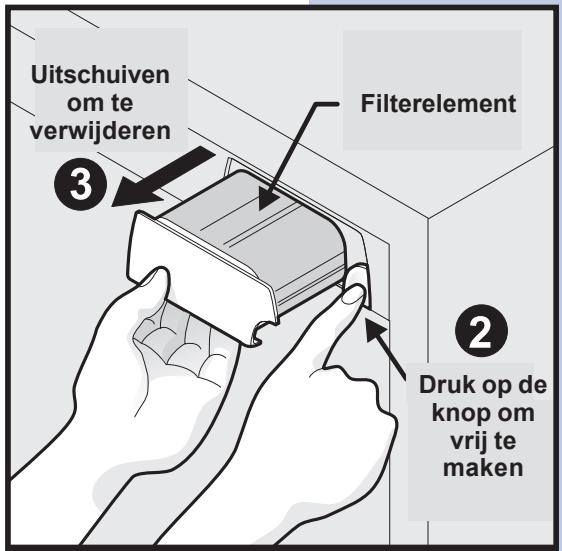 Uitschuiven om te verwijderen

3

Filterelement

2

Druk op de knop om vrij te maken