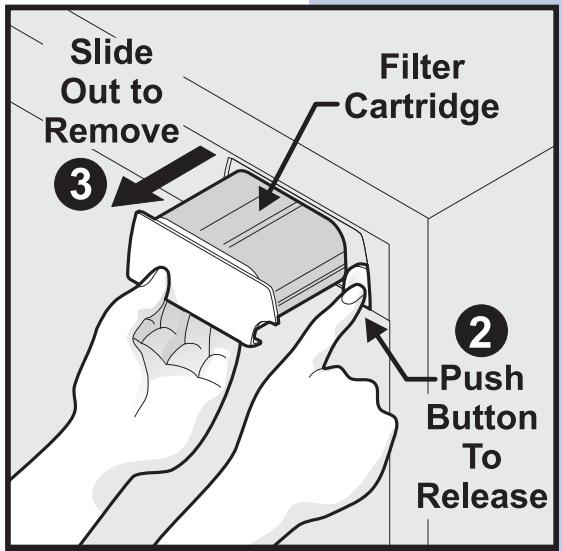 Slide Out to Remove

3

Filter Cartridge

2

Push Button To Release