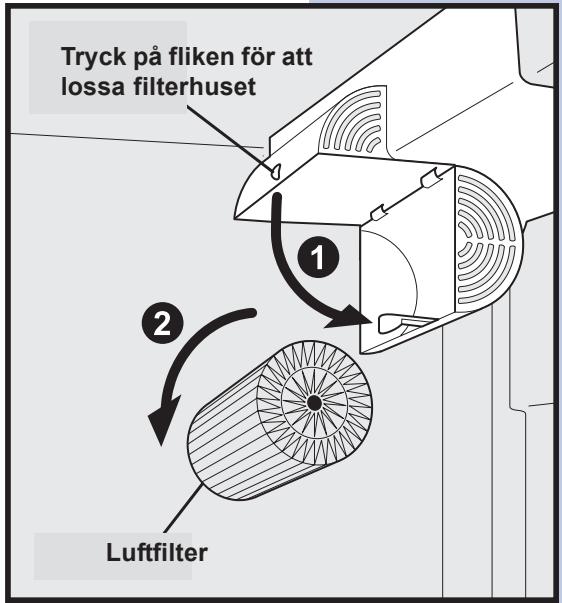 Tryck på fliken för att lossa filterhuset

1

2

Luftfilter