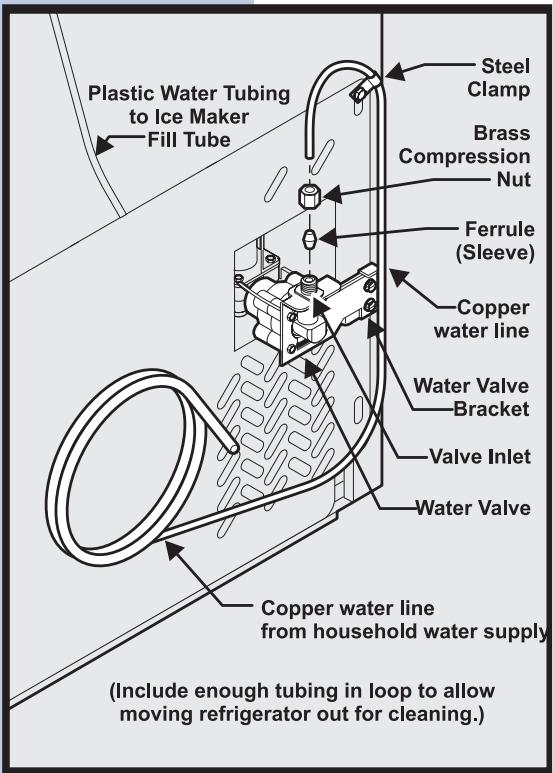 Plastic Water Tubing to Ice Maker Fill Tube

Steel Clamp

Brass Compression Nut

Ferrule (Sleeve)

Copper water line

Water Valve Bracket

Valve Inlet

Water Valve

Copper water line from household water supply

(Include enough tubing in loop to allow moving refrigerator out for cleaning.)