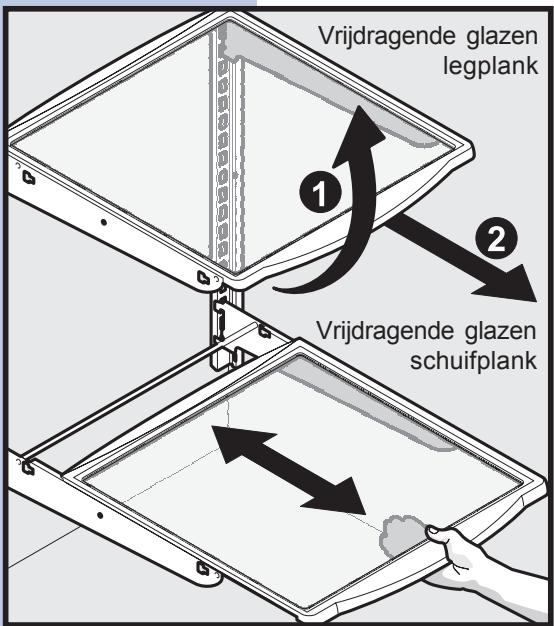 Vrijdragende glazen legplank

1

2

Vrijdragende glazen schuifplank