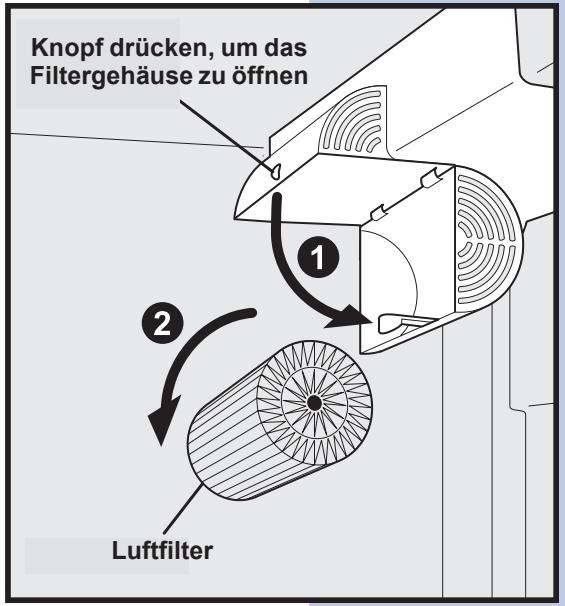 Knopf drücken, um das Filtergehäuse zu öffnen

1

2

Luftfilter