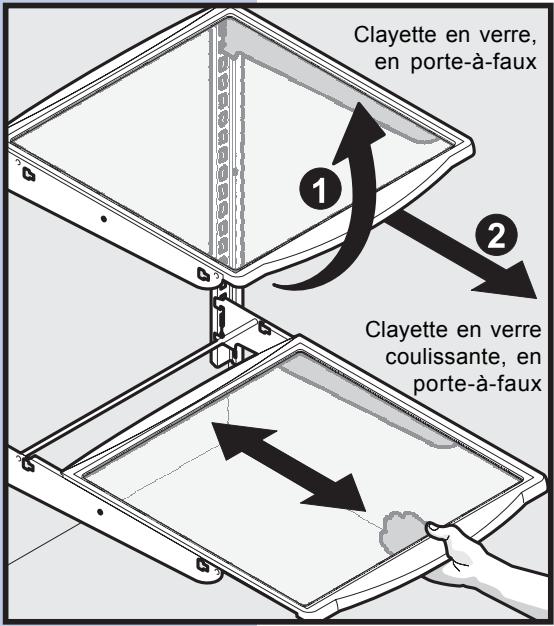 Clayette en verre, en porte-à-faux

1

2

Clayette en verre coulissante, en porte-à-faux